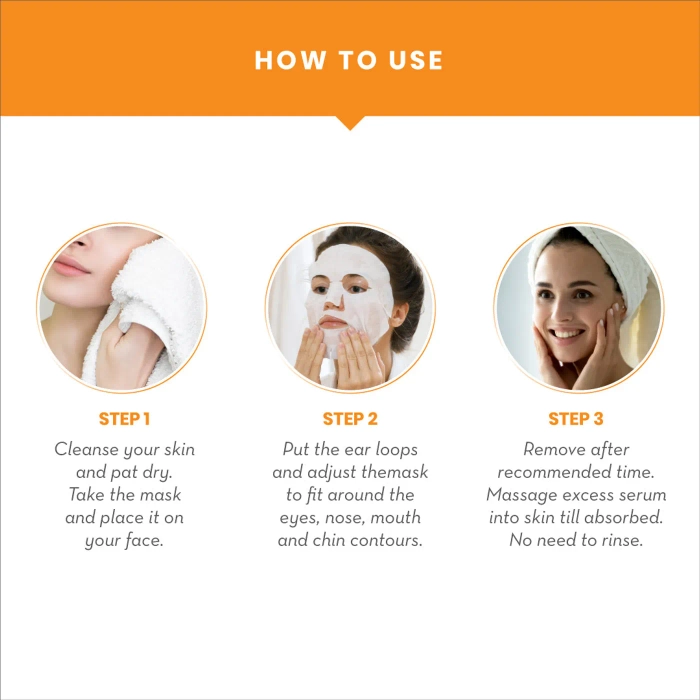 HOW TO USE

STEP 1
Cleanse your skin and pat dry. Take the mask and place it on your face.

STEP 2
Put the ear loops and adjust themask to fit around the eyes, nose, mouth and chin contours.

STEP 3
Remove after recommended time. Massage excess serum into skin till absorbed. No need to rinse.