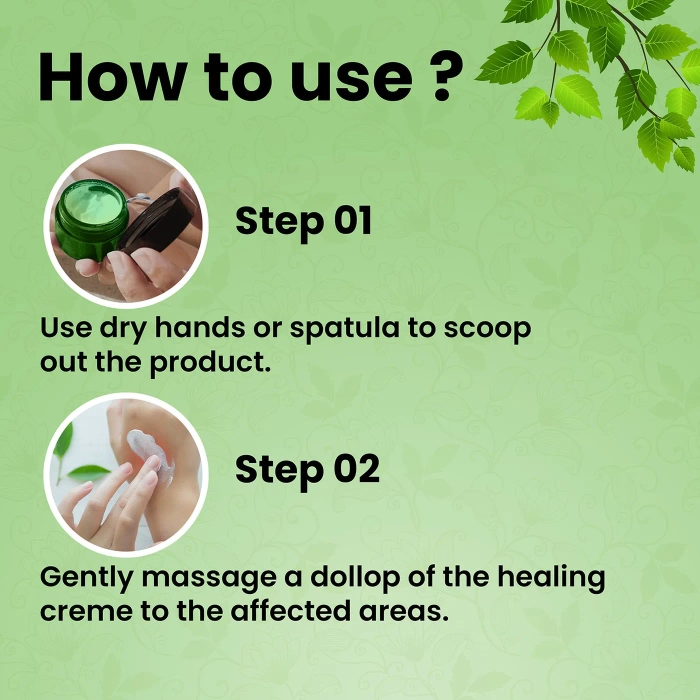 How to use ?

Step 01

Use dry hands or spatula to scoop out the product.

Step 02

Gently massage a dollop of the healing creme to the affected areas.