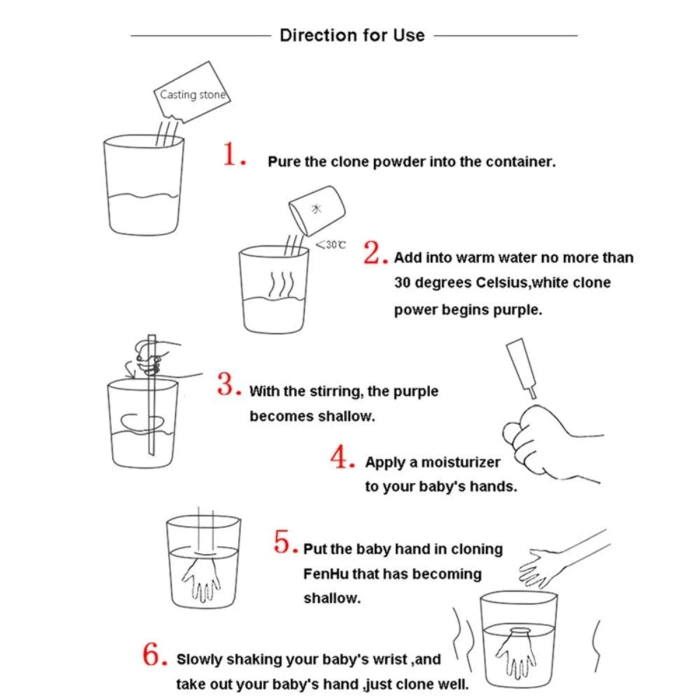 Direction for Use

Casting stone

1. Pure the clone powder into the container.

水

<30℃

2. Add into warm water no more than 30 degrees Celsius,white clone power begins purple.

3. With the stirring, the purple becomes shallow.

4. Apply a moisturizer to your baby's hands.

5. Put the baby hand in cloning FenHu that has becoming shallow.

6. Slowly shaking your baby's wrist ,and take out your baby's hand ,just clone well.