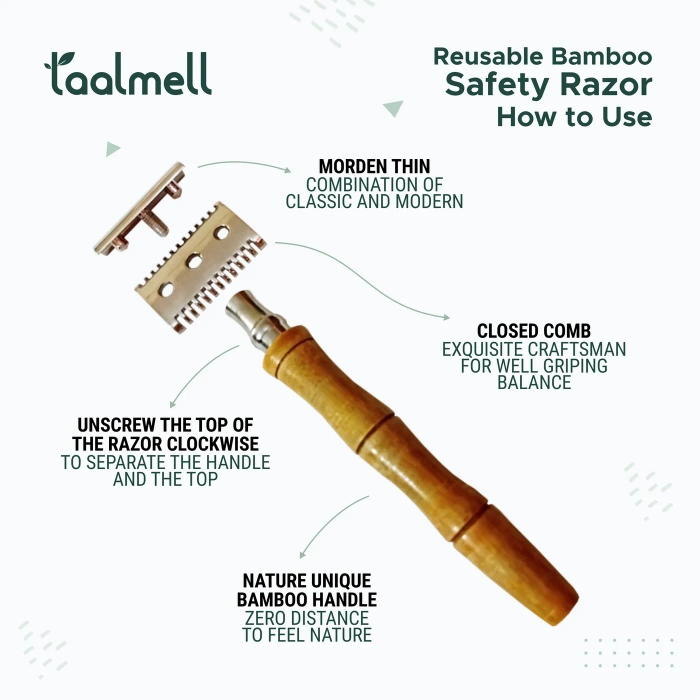 taalmell

Reusable Bamboo
Safety Razor
How to Use

MORDEN THIN
COMBINATION OF CLASSIC AND MODERN

CLOSED COMB
EXQUISITE CRAFTSMAN FOR WELL GRIPING BALANCE

UNSCREW THE TOP OF THE RAZOR CLOCKWISE
TO SEPARATE THE HANDLE AND THE TOP

NATURE UNIQUE BAMBOO HANDLE
ZERO DISTANCE TO FEEL NATURE