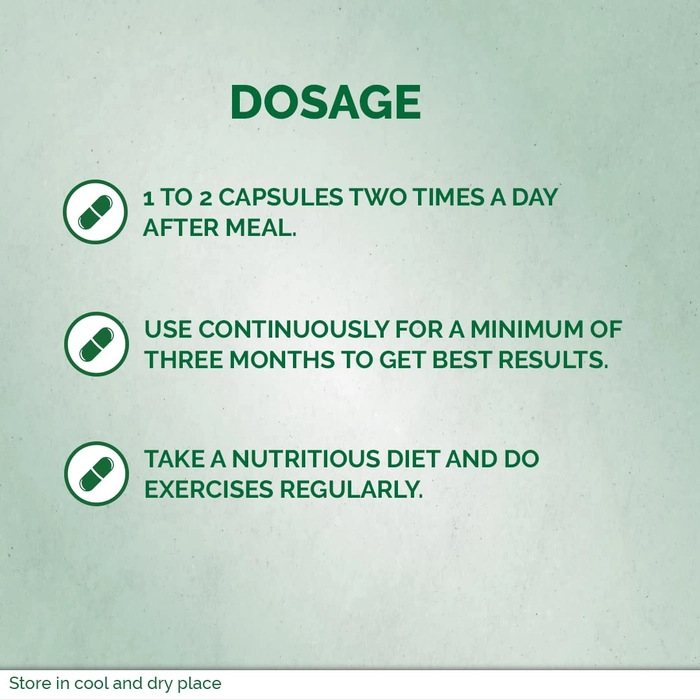 DOSAGE

1 TO 2 CAPSULES TWO TIMES A DAY AFTER MEAL.

USE CONTINUOUSLY FOR A MINIMUM OF THREE MONTHS TO GET BEST RESULTS.

TAKE A NUTRITIOUS DIET AND DO EXERCISES REGULARLY.

Store in cool and dry place