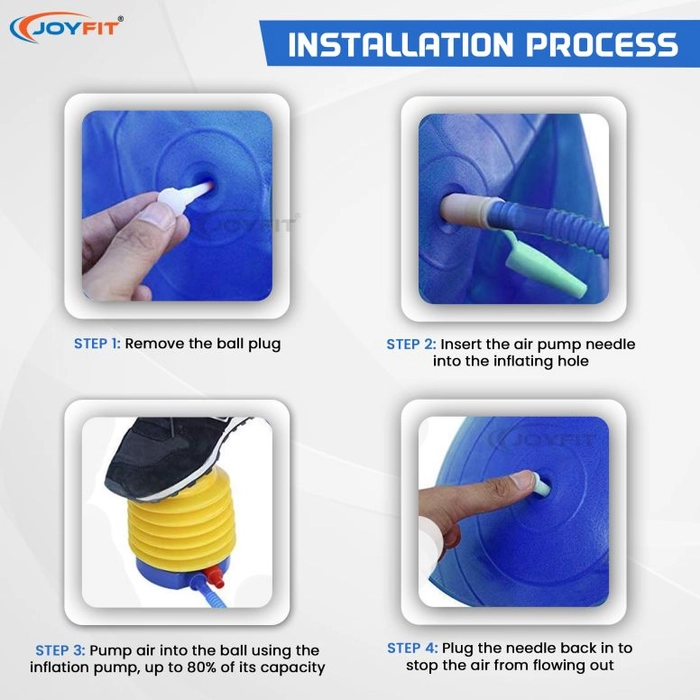 JOYFIT®

INSTALLATION PROCESS

JOYFIT

STEP 1: Remove the ball plug

STEP 2: Insert the air pump needle into the inflating hole

JOYFIT

STEP 3: Pump air into the ball using the inflation pump, up to 80% of its capacity

STEP 4: Plug the needle back in to stop the air from flowing out