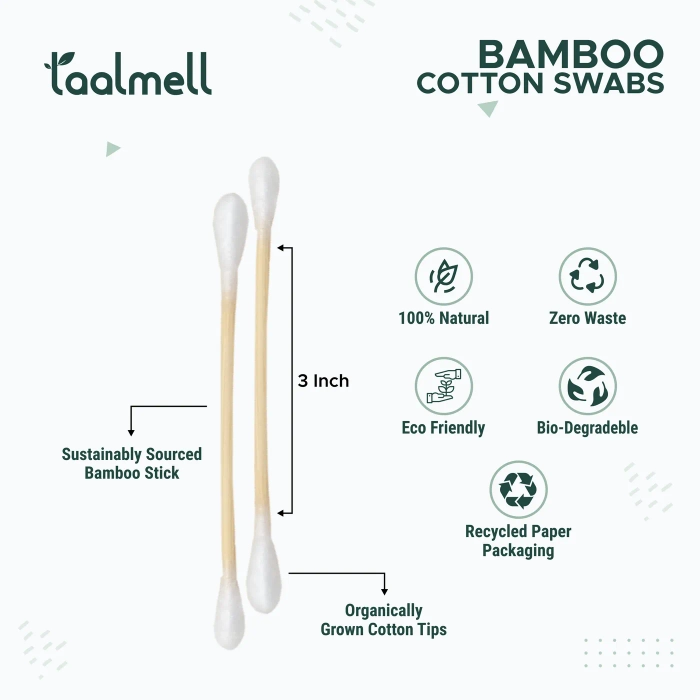 taalmell

BAMBOO
COTTON SWABS

3 Inch

Sustainably Sourced Bamboo Stick

Organically Grown Cotton Tips

100% Natural

Zero Waste

Eco Friendly

Bio-Degradeble

Recycled Paper Packaging